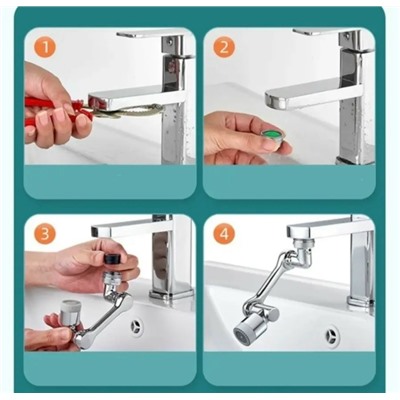 1
2
3
4