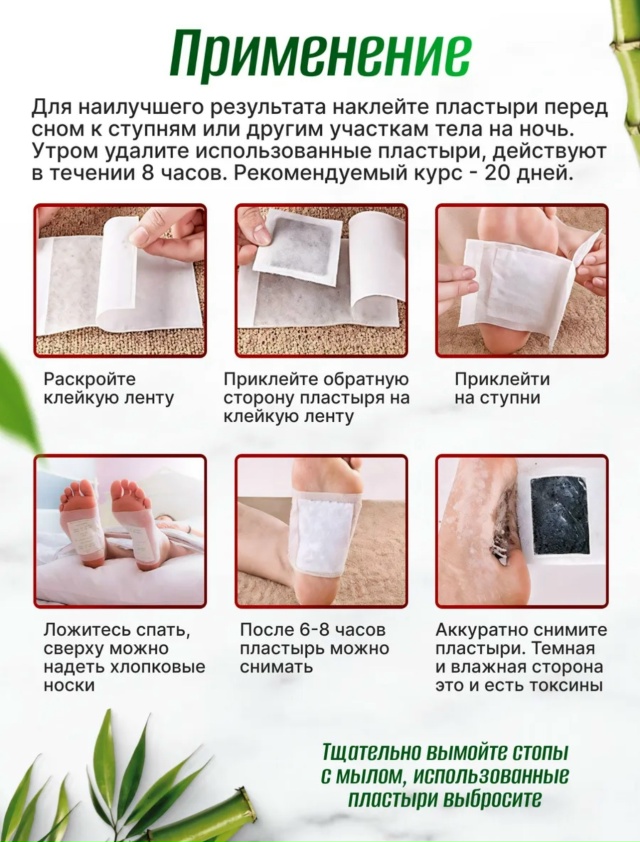 Применение

Для наилучшего результата наклейте пластыри перед сном к ступням или другим участкам тела на ночь. Утром удалите использованные пластыри, действуют в течении 8 часов. Рекомендуемый курс - 20 дней.

Раскройте клейкую ленту

Приклейте обратную сторону пластыря на клейкую ленту

Приклейти на ступни

Ложитесь спать, сверху можно надеть хлопковые носки

После 6-8 часов пластырь можно снимать

Аккуратно снимите пластыри. Темная и влажная сторона это и есть токсины

Тщательно вымойте стопы с мылом, использованные пластыри выбросите