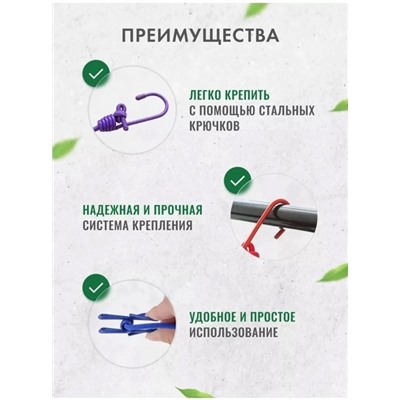 ПРЕИМУЩЕСТВА

ЛЕГКО КРЕПИТЬ
С ПОМОЩЬЮ СТАЛЬНЫХ КРЮЧКОВ

НАДЕЖНАЯ И ПРОЧНАЯ
СИСТЕМА КРЕПЛЕНИЯ

УДОБНОЕ И ПРОСТОЕ
ИСПОЛЬЗОВАНИЕ