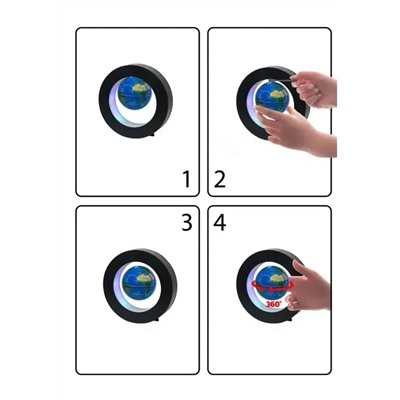 1
2
3
4
360°