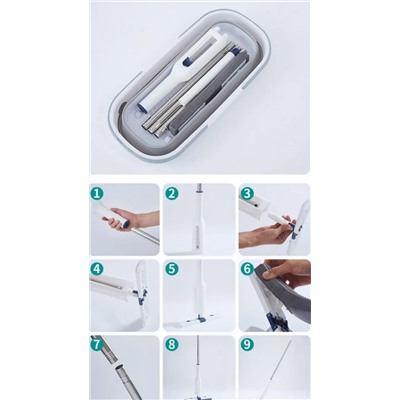 1
2
3
4
5
6
7
8
9