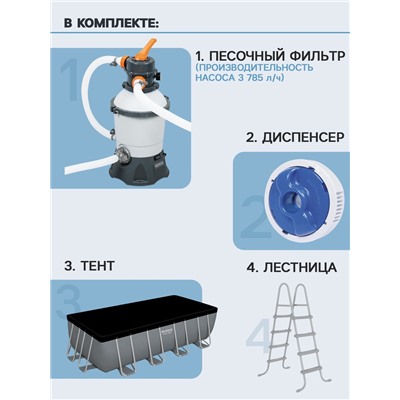 В КОМПЛЕКТЕ:

1

1. ПЕСОЧНЫЙ ФИЛЬТР (ПРОИЗВОДИТЕЛЬНОСТЬ НАСОСА 3 785 л/ч)

2. ДИСПЕНСЕР

2

3. ТЕНТ

3

4. ЛЕСТНИЦА

4