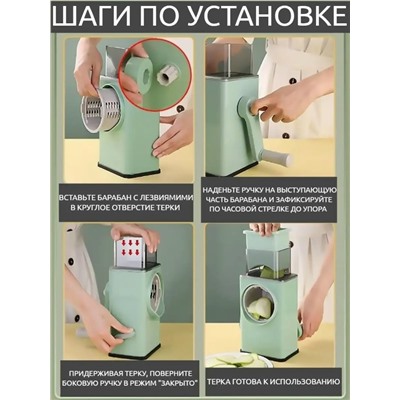 ШАГИ ПО УСТАНОВКЕ

ВСТАВЬТЕ БАРАБАН С ЛЕЗВИЯМИМИ В КРУГЛОЕ ОТВЕРСТИЕ ТЕРКИ

НАДЕНЬТЕ РУЧКУ НА ВЫСТУПАЮЩУЮ ЧАСТЬ БАРАБАНА И ЗАФИКСИРУЙТЕ ПО ЧАСОВОЙ СТРЕЛКЕ ДО УПОРА

ПРИДЕРЖИВАЯ ТЕРКУ, ПОВЕРНИТЕ БОКОВУЮ РУЧКУ В РЕЖИМ "ЗАКРЫТО"

ТЕРКА ГОТОВА К ИСПОЛЬЗОВАНИЮ