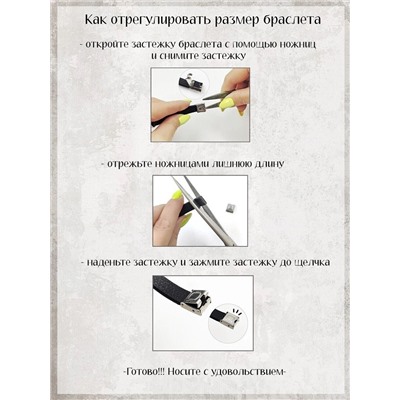 Как отрегулировать размер браслета

- откройте застежку браслета с помощью ножниц и снимите застежку

- отрежьте ножницами лишнюю длину

- наденьте застежку и зажмите застежку до щелчка

-Готово!!! Носите с удовольствием-