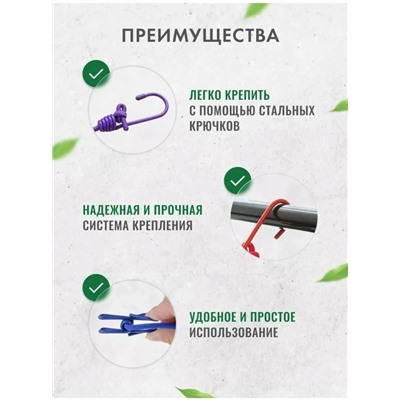 ПРЕИМУЩЕСТВА

ЛЕГКО КРЕПИТЬ С ПОМОЩЬЮ СТАЛЬНЫХ КРЮЧКОВ

НАДЕЖНАЯ И ПРОЧНАЯ СИСТЕМА КРЕПЛЕНИЯ

УДОБНОЕ И ПРОСТОЕ ИСПОЛЬЗОВАНИЕ