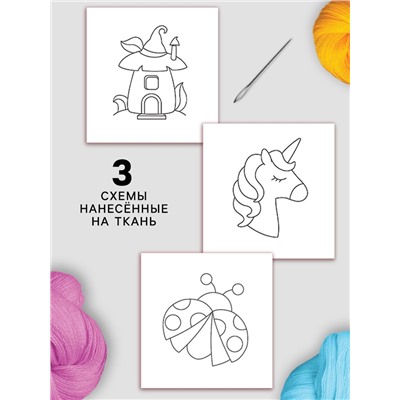 3
СХЕМЫ
НАНЕСЁННЫЕ
НА ТКАНЬ