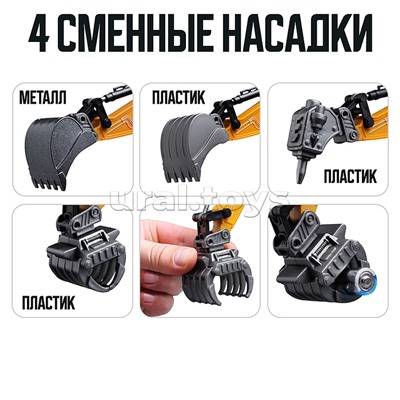 4 СМЕННЫЕ НАСАДКИ

МЕТАЛЛ

ПЛАСТИК

ПЛАСТИК

ural.toys

ПЛАСТИК