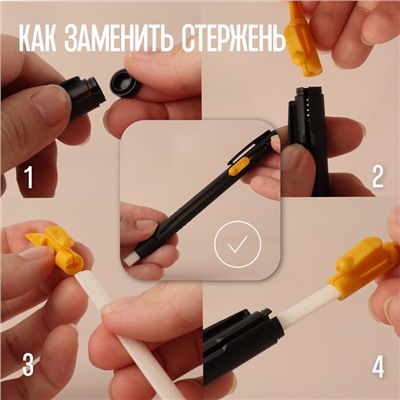 КАК ЗАМЕНИТЬ СТЕРЖЕНЬ

1

2

3

4