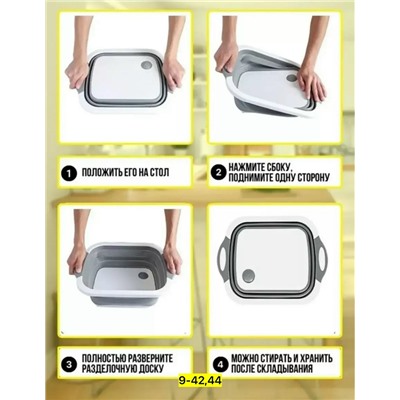 1 ПОЛОЖИТЬ ЕГО НА СТОЛ

2 НАЖМИТЕ СБОКУ, ПОДНИМИТЕ ОДНУ СТОРОНУ

3 ПОЛНОСТЬЮ РАЗВЕРНИТЕ РАЗДЕЛОЧНУЮ ДОСКУ

4 МОЖНО СТИРАТЬ И ХРАНИТЬ ПОСЛЕ СКЛАДЫВАНИЯ

9-42,44