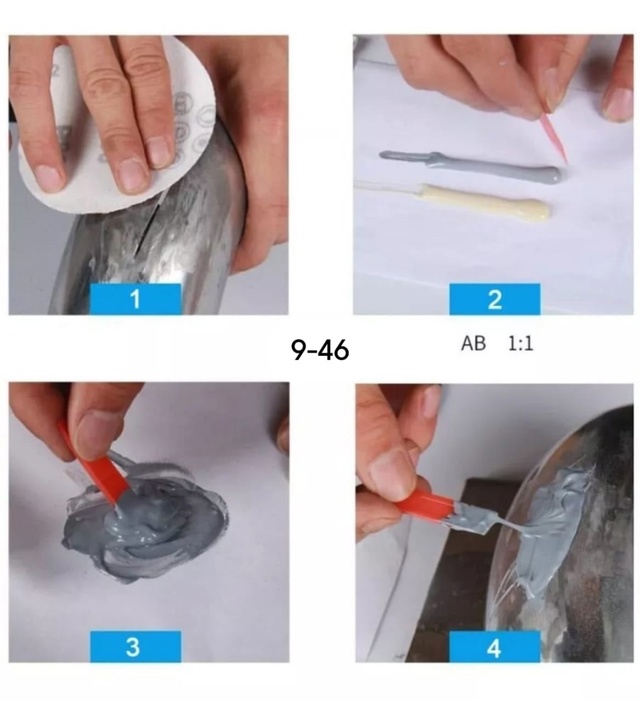 1

2

9-46

AB 1:1

3

4