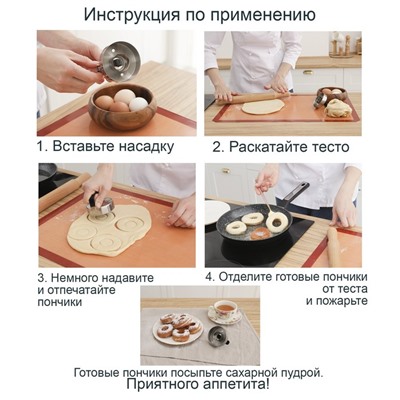 Инструкция по применению

1. Вставьте насадку

2. Раскатайте тесто

3. Немного надавите и отпечатайте пончики

4. Отделите готовые пончики от теста и пожарьте

Готовые пончики посыпьте сахарной пудрой.
Приятного аппетита!