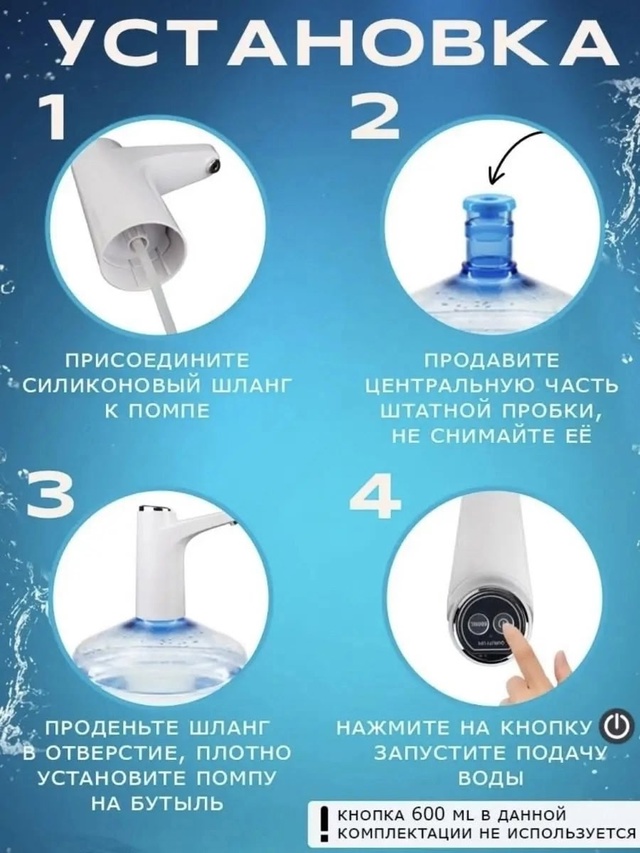 УСТАНОВКА

1

ПРИСОЕДИНИТЕ СИЛИКОНОВЫЙ ШЛАНГ К ПОМПЕ

2

ПРОДАВИТЕ ЦЕНТРАЛЬНУЮ ЧАСТЬ ШТАТНОЙ ПРОБКИ, НЕ СНИМАЙТЕ ЕЁ

3

ПРОДЕНЬТЕ ШЛАНГ В ОТВЕРСТИЕ, ПЛОТНО УСТАНОВИТЕ ПОМПУ НА БУТЫЛЬ

4

НАЖМИТЕ НА КНОПКУ ЗАПУСТИТЕ ПОДАЧУ ВОДЫ

! КНОПКА 600 ML В ДАННОЙ КОМПЛЕКТАЦИИ НЕ ИСПОЛЬЗУЕТСЯ