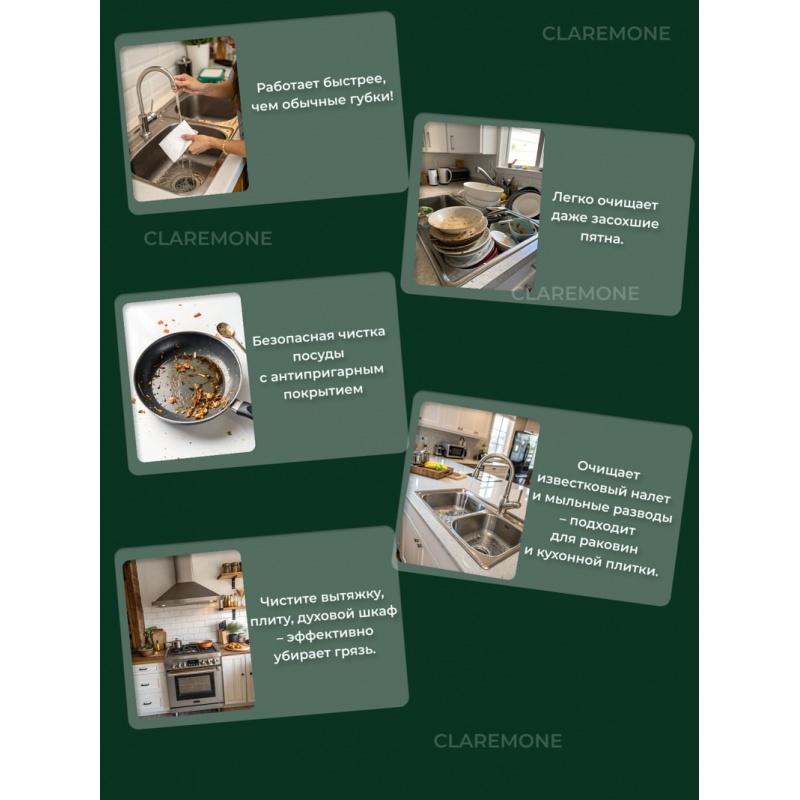 CLAREMONE

Работает быстрее, чем обычные губки!

Легко очищает даже засохшие пятна.

CLAREMONE

CLAREMONE

Безопасная чистка посуды с антипригарным покрытием

Очищает известковый налет и мыльные разводы – подходит для раковин и кухонной плитки.

Чистите вытяжку, плиту, духовой шкаф – эффективно убирает грязь.

CLAREMONE