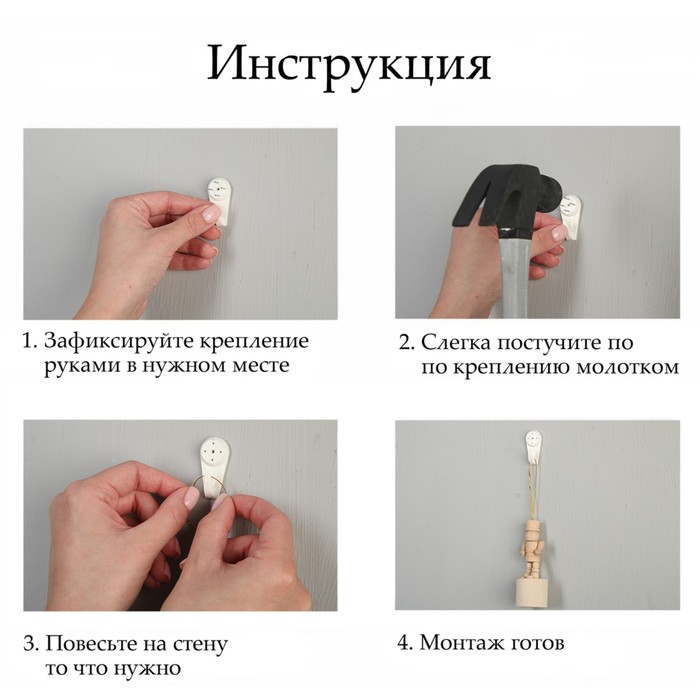 Инструкция

1. Зафиксируйте крепление руками в нужном месте

2. Слегка постучите по по креплению молотком

3. Повесьте на стену то что нужно

4. Монтаж готов