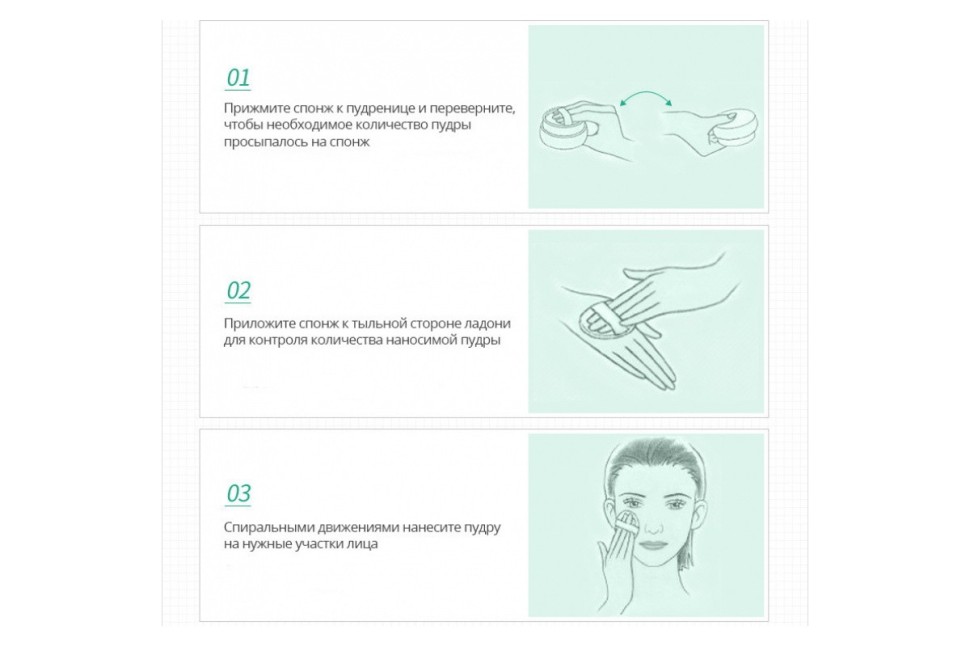 01

Прижмите спонж к пудренице и переверните, чтобы необходимое количество пудры просыпалось на спонж

02

Приложите спонж к тыльной стороне ладони для контроля количества наносимой пудры

03

Спиральными движениями нанесите пудру на нужные участки лица