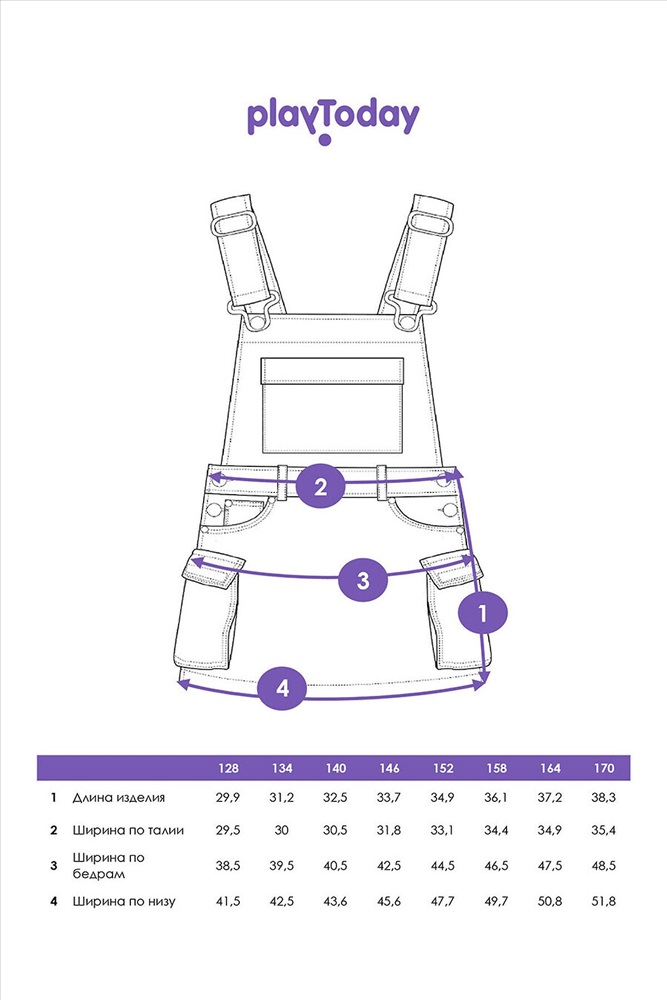 playToday

2

3

1

4

| | | 128 | 134 | 140 | 146 | 152 | 158 | 164 | 170 |
|---|---|---|---|---|---|---|---|---|---|
| 1 | Длина изделия | 29,9 | 31,2 | 32,5 | 33,7 | 34,9 | 36,1 | 37,2 | 38,3 |
| 2 | Ширина по талии | 29,5 | 30 | 30,5 | 31,8 | 33,1 | 34,4 | 34,9 | 35,4 |
| 3 | Ширина по бедрам | 38,5 | 39,5 | 40,5 | 42,5 | 44,5 | 46,5 | 47,5 | 48,5 |
| 4 | Ширина по низу | 41,5 | 42,5 | 43,6 | 45,6 | 47,7 | 49,7 | 50,8 | 51,8 |