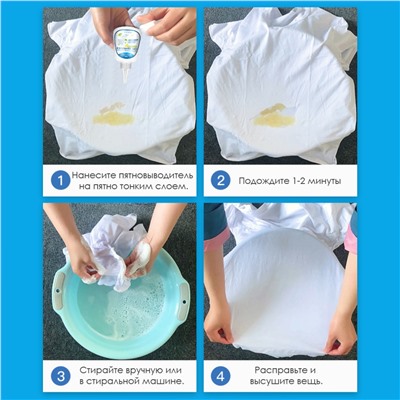 1 Нанесите пятновыводитель на пятно тонким слоем.

2 Подождите 1-2 минуты

3 Стирайте вручную или в стиральной машине.

4 Расправьте и высушите вещь.