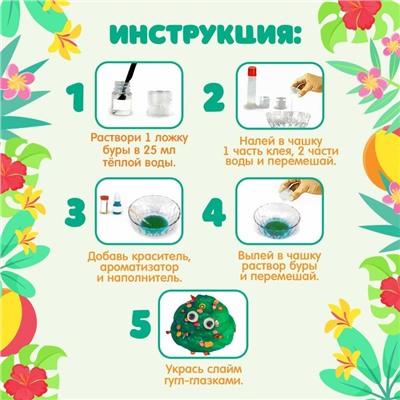 ИНСТРУКЦИЯ:

1

Раствори 1 ложку буры в 25 мл тёплой воды.

2

Налей в чашку 1 часть клея, 2 части воды и перемешай.

3

Добавь краситель, ароматизатор и наполнитель.

4

Вылей в чашку раствор буры и перемешай.

5

Укрась слайм гугл-глазками.