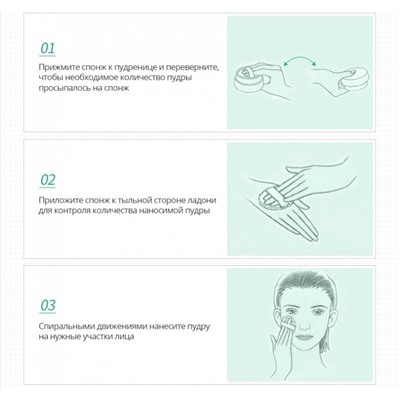 01

Прижмите спонж к пудренице и переверните, чтобы необходимое количество пудры просыпалось на спонж

02

Приложите спонж к тыльной стороне ладони для контроля количества наносимой пудры

03

Спиральными движениями нанесите пудру на нужные участки лица