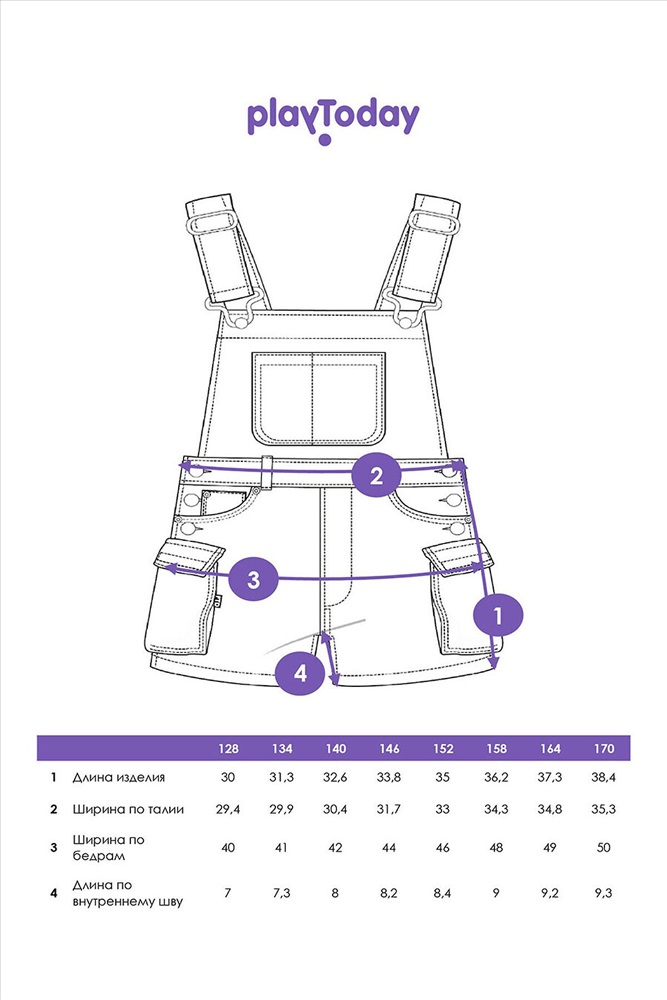 playToday

2

3

1

4

| | | 128 | 134 | 140 | 146 | 152 | 158 | 164 | 170 |
|---|---|---|---|---|---|---|---|---|---|
| 1 | Длина изделия | 30 | 31,3 | 32,6 | 33,8 | 35 | 36,2 | 37,3 | 38,4 |
| 2 | Ширина по талии | 29,4 | 29,9 | 30,4 | 31,7 | 33 | 34,3 | 34,8 | 35,3 |
| 3 | Ширина по бедрам | 40 | 41 | 42 | 44 | 46 | 48 | 49 | 50 |
| 4 | Длина по внутреннему шву | 7 | 7,3 | 8 | 8,2 | 8,4 | 9 | 9,2 | 9,3 |