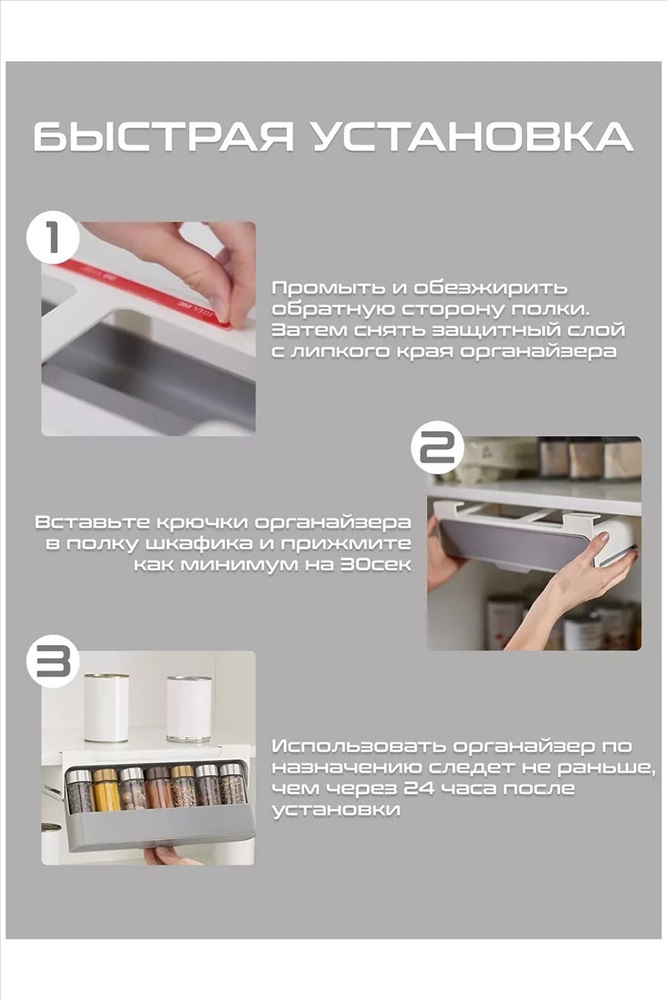 БЫСТРАЯ УСТАНОВКА

1

Промыть и обезжирить обратную сторону полки. Затем снять защитный слой с липкого края органайзера

2

Вставьте крючки органайзера в полку шкафика и прижмите как минимум на 30сек

3

Использовать органайзер по назначению следет не раньше, чем через 24 часа после установки