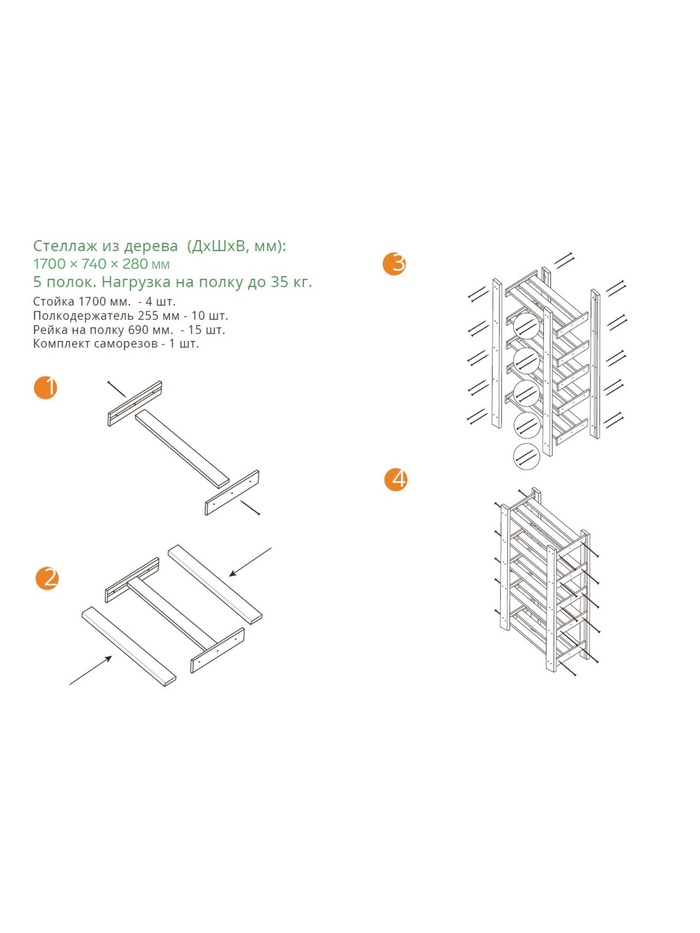 Стеллаж из дерева (ДхШхВ, мм):
1700 × 740 × 280 мм
5 полок. Нагрузка на полку до 35 кг.
Стойка 1700 мм. - 4 шт.
Полкодержатель 255 мм - 10 шт.
Рейка на полку 690 мм. - 15 шт.
Комплект саморезов - 1 шт.

1

2

3

4