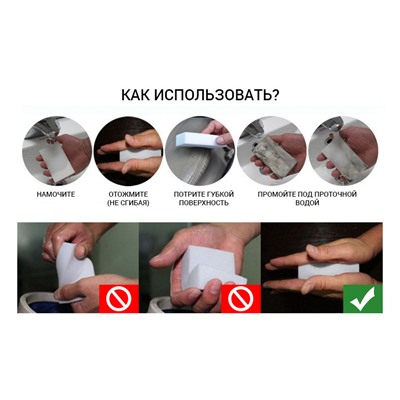 КАК ИСПОЛЬЗОВАТЬ?

НАМОЧИТЕ

ОТОЖМИТЕ (НЕ СГИБАЯ)

ПОТРИТЕ ГУБКОЙ ПОВЕРХНОСТЬ

ПРОМОЙТЕ ПОД ПРОТОЧНОЙ ВОДОЙ