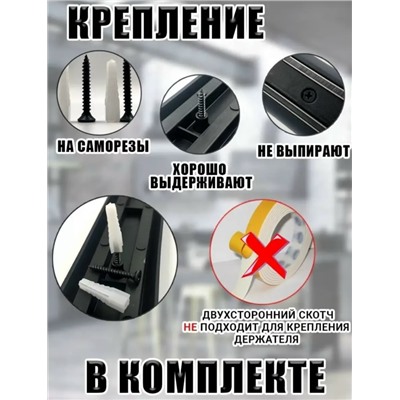 КРЕПЛЕНИЕ

НА САМОРЕЗЫ

ХОРОШО ВЫДЕРЖИВАЮТ

НЕ ВЫПИРАЮТ

ДВУХСТОРОННИЙ СКОТЧ НЕ ПОДХОДИТ ДЛЯ КРЕПЛЕНИЯ ДЕРЖАТЕЛЯ

В КОМПЛЕКТЕ