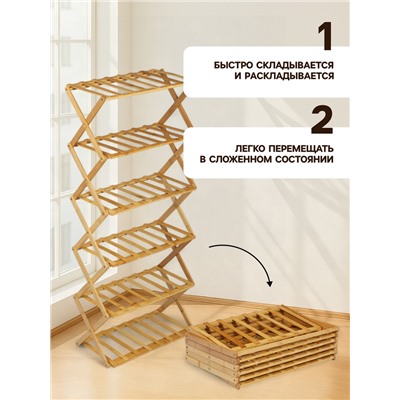 1

БЫСТРО СКЛАДЫВАЕТСЯ
И РАСКЛАДЫВАЕТСЯ

2

ЛЕГКО ПЕРЕМЕЩАТЬ
В СЛОЖЕННОМ СОСТОЯНИИ