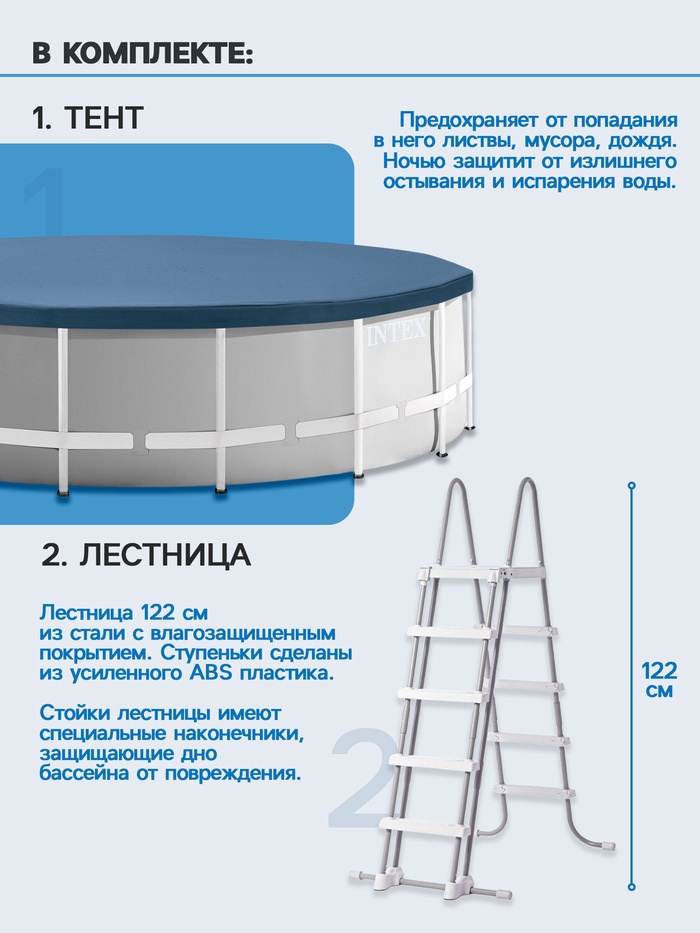 В КОМПЛЕКТЕ:

1. ТЕНТ

Предохраняет от попадания в него листвы, мусора, дождя. Ночью защитит от излишнего остывания и испарения воды.

1

INTEX

2. ЛЕСТНИЦА

Лестница 122 см из стали с влагозащищенным покрытием. Ступеньки сделаны из усиленного ABS пластика.

Стойки лестницы имеют специальные наконечники, защищающие дно бассейна от повреждения.

2

122 см