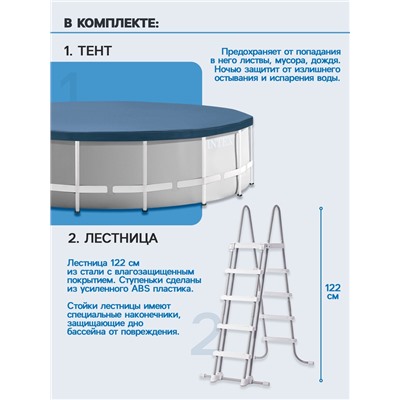 В КОМПЛЕКТЕ:

1. ТЕНТ

Предохраняет от попадания в него листвы, мусора, дождя. Ночью защитит от излишнего остывания и испарения воды.

1

INTEX

2. ЛЕСТНИЦА

Лестница 122 см из стали с влагозащищенным покрытием. Ступеньки сделаны из усиленного ABS пластика.

Стойки лестницы имеют специальные наконечники, защищающие дно бассейна от повреждения.

2

122 см