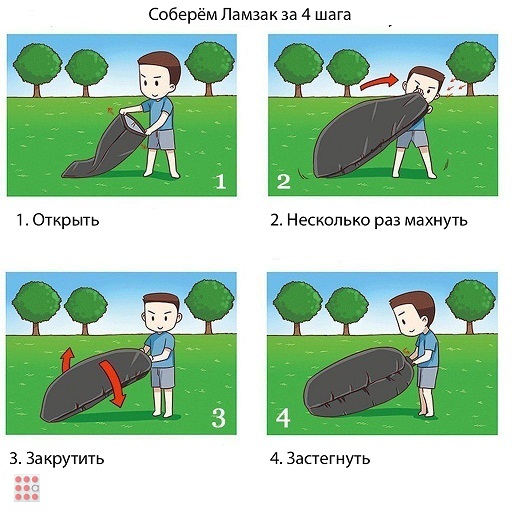 Соберём Ламзак за 4 шага

1

1. Открыть

2

2. Несколько раз махнуть

3

3. Закрутить

4

4. Застегнуть