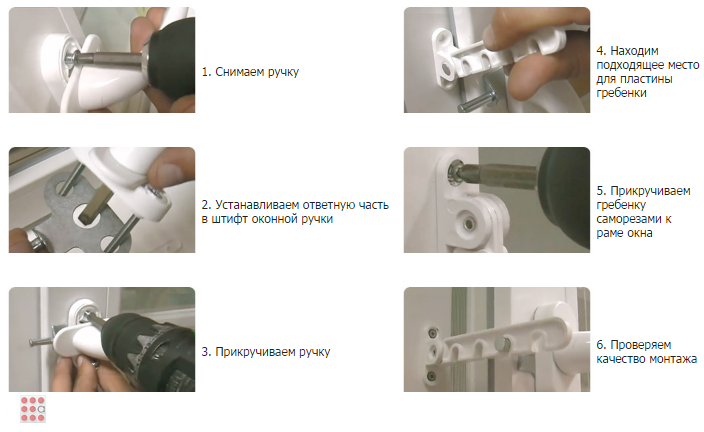 1. Снимаем ручку

2. Устанавливаем ответную часть в штифт оконной ручки

3. Прикручиваем ручку

4. Находим подходящее место для пластины гребенки

5. Прикручиваем гребенку саморезами к раме окна

6. Проверяем качество монтажа