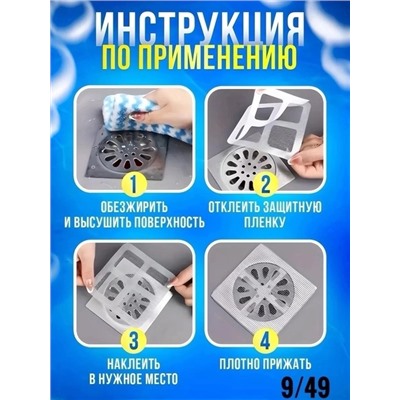 ИНСТРУКЦИЯ
ПО ПРИМЕНЕНИЮ

1
ОБЕЗЖИРИТЬ И ВЫСУШИТЬ ПОВЕРХНОСТЬ

2
ОТКЛЕИТЬ ЗАЩИТНУЮ ПЛЕНКУ

3
НАКЛЕИТЬ В НУЖНОЕ МЕСТО

4
ПЛОТНО ПРИЖАТЬ

9/49