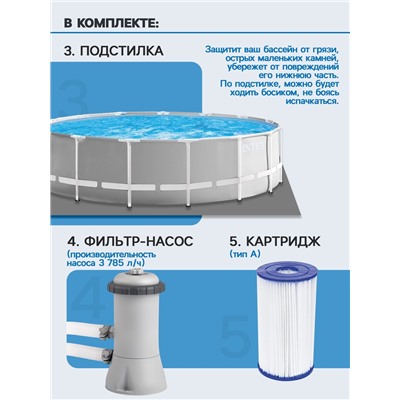 В КОМПЛЕКТЕ:

3. ПОДСТИЛКА

Защитит ваш бассейн от грязи, острых маленьких камней, убережет от повреждений его нижнюю часть. По подстилке, можно будет ходить босиком, не боясь испачкаться.

3

INTEX

4. ФИЛЬТР-НАСОС
(производительность насоса 3 785 л/ч)

4

5. КАРТРИДЖ
(тип А)

5