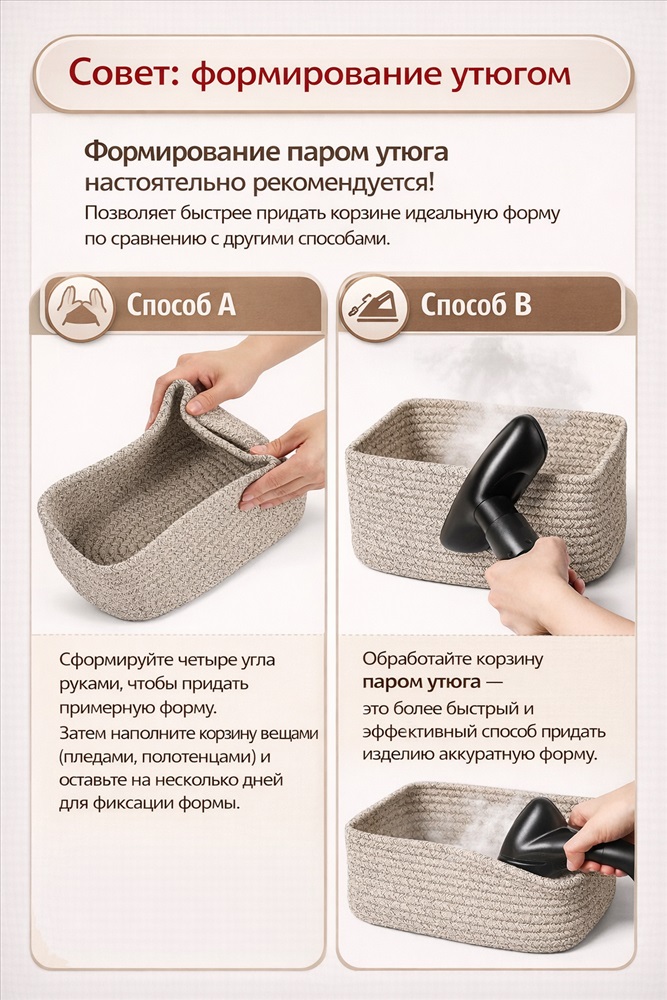 Совет: формирование утюгом

Формирование паром утюга настоятельно рекомендуется!
Позволяет быстрее придать корзине идеальную форму по сравнению с другими способами.

Способ A

Сформируйте четыре угла руками, чтобы придать примерную форму.
Затем наполните корзину вещами (пледами, полотенцами) и оставьте на несколько дней для фиксации формы.

Способ B

Обработайте корзину паром утюга — это более быстрый и эффективный способ придать изделию аккуратную форму.