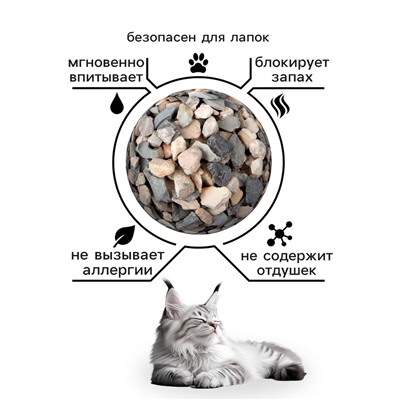 безопасен для лапок

мгновенно впитывает

блокирует запах

не вызывает аллергии

не содержит отдушек