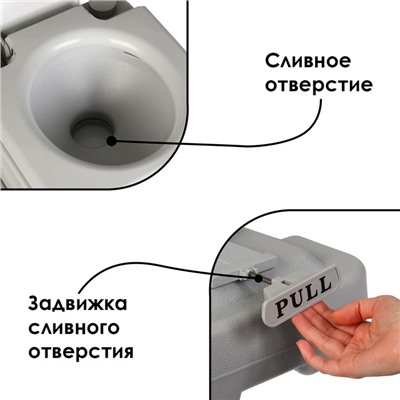 Сливное отверстие

Задвижка сливного отверстия

PULL