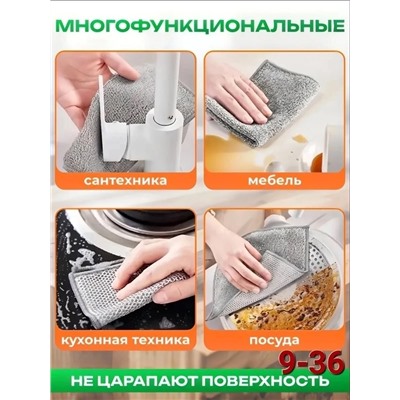 МНОГОФУНКЦИОНАЛЬНЫЕ

сантехника

мебель

кухонная техника

посуда

9-36

НЕ ЦАРАПАЮТ ПОВЕРХНОСТЬ