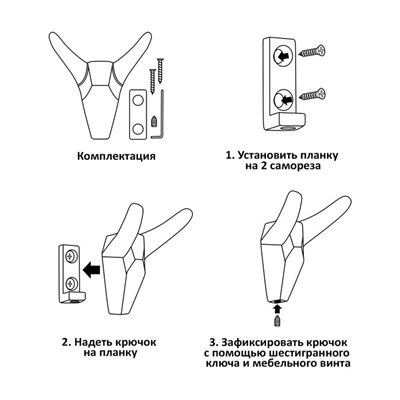 Комплектация

1. Установить планку на 2 самореза

2. Надеть крючок на планку

3. Зафиксировать крючок с помощью шестигранного ключа и мебельного винта