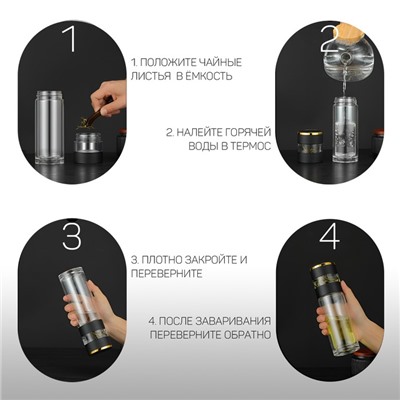 1

1. ПОЛОЖИТЕ ЧАЙНЫЕ ЛИСТЬЯ В ЁМКОСТЬ

2

2. НАЛЕЙТЕ ГОРЯЧЕЙ ВОДЫ В ТЕРМОС

3

3. ПЛОТНО ЗАКРОЙТЕ И ПЕРЕВЕРНИТЕ

4

4. ПОСЛЕ ЗАВАРИВАНИЯ ПЕРЕВЕРНИТЕ ОБРАТНО