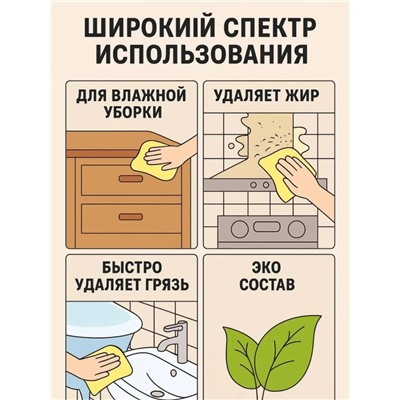 ШИРОКИЙЙ СПЕКТР ИСПОЛЬЗОВАНИЯ

ДЛЯ ВЛАЖНОЙ УБОРКИ

УДАЛЯЕТ ЖИР

БЫСТРО УДАЛЯЕТ ГРЯЗЬ

ЭКО СОСТАВ