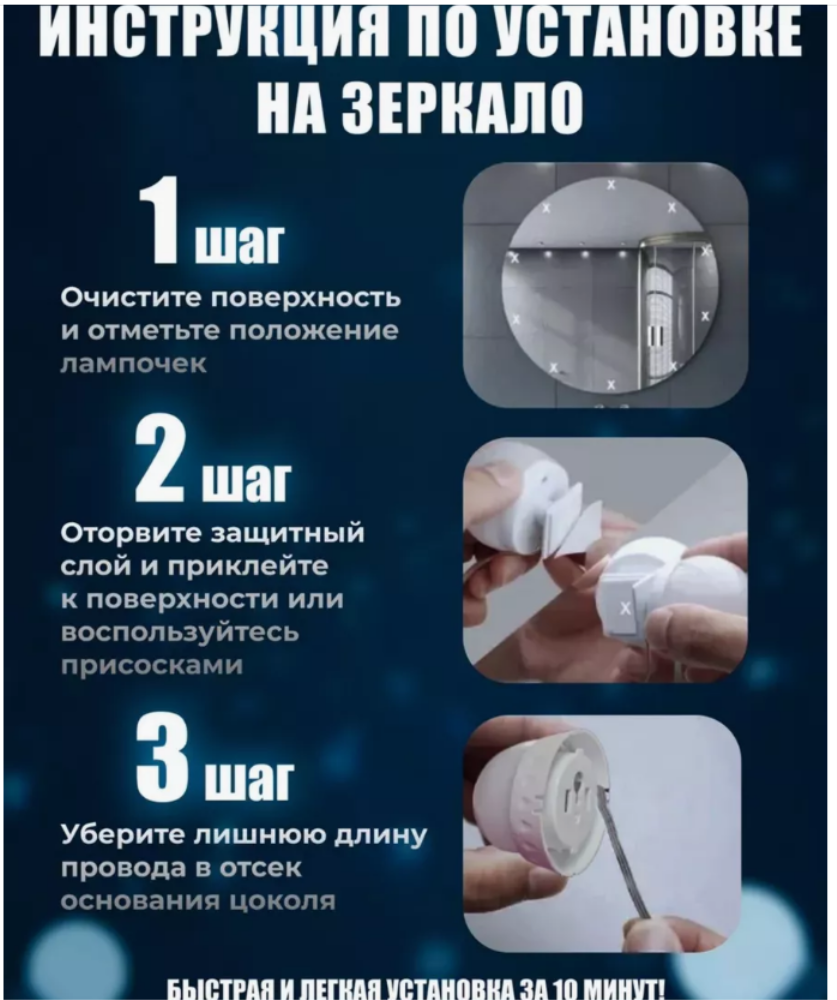 ИНСТРУКЦИЯ ПО УСТАНОВКЕ НА ЗЕРКАЛО

1 шаг

Очистите поверхность и отметьте положение лампочек

2 шаг

Оторвите защитный слой и приклейте к поверхности или воспользуйтесь присосками

3 шаг

Уберите лишнюю длину провода в отсек основания цоколя

БЫСТРАЯ И ЛЕГКАЯ УСТАНОВКА ЗА 10 МИНУТ!