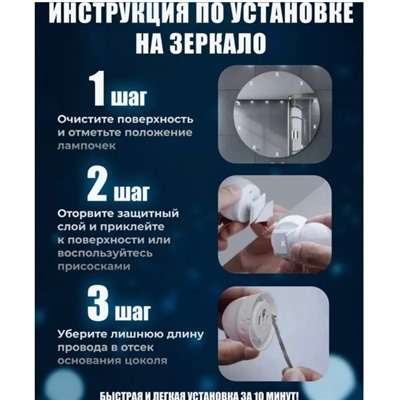 ИНСТРУКЦИЯ ПО УСТАНОВКЕ НА ЗЕРКАЛО

1 шаг

Очистите поверхность и отметьте положение лампочек

2 шаг

Оторвите защитный слой и приклейте к поверхности или воспользуйтесь присосками

3 шаг

Уберите лишнюю длину провода в отсек основания цоколя

БЫСТРАЯ И ЛЕГКАЯ УСТАНОВКА ЗА 10 МИНУТ!