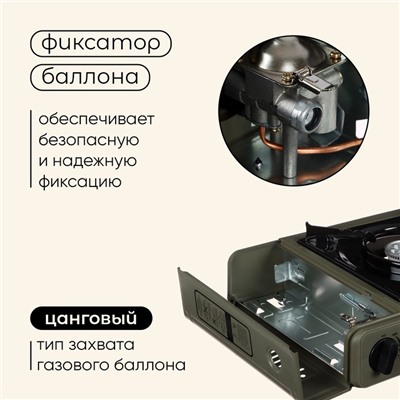 фиксатор
баллона

обеспечивает безопасную и надежную фиксацию

цанговый

тип захвата газового баллона