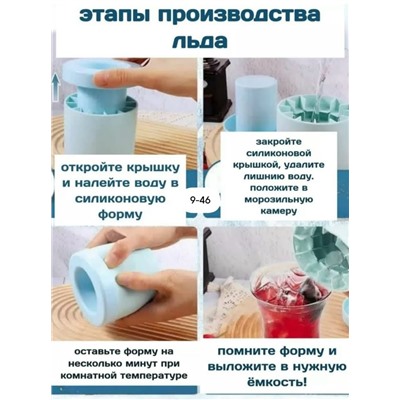 этапы производства льда

откройте крышку и налейте воду в силиконовую форму

9-46

закройте силиконовой крышкой, удалите лишнию воду. положите в морозильную камеру

оставьте форму на несколько минут при комнатной температуре

помните форму и выложите в нужную ёмкость!