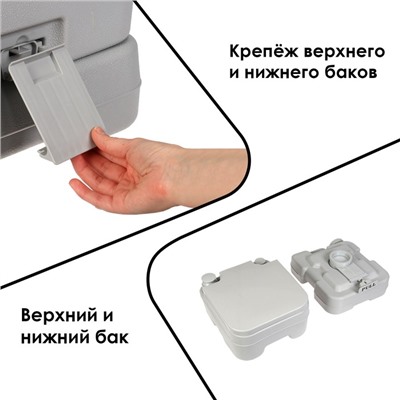 Крепёж верхнего и нижнего баков

Верхний и нижний бак

PULL