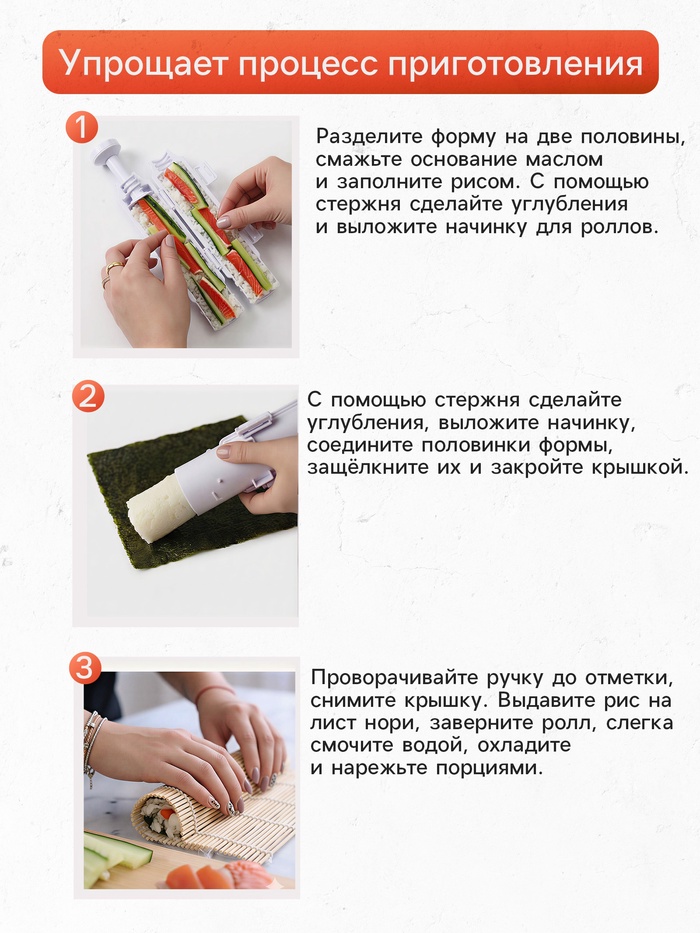 Упрощает процесс приготовления

1

Разделите форму на две половины, смажьте основание маслом и заполните рисом. С помощью стержня сделайте углубления и выложите начинку для роллов.

2

С помощью стержня сделайте углубления, выложите начинку, соедините половинки формы, защёлкните их и закройте крышкой.

3

Проворачивайте ручку до отметки, снимите крышку. Выдавите рис на лист нори, заверните ролл, слегка смочите водой, охладите и нарежьте порциями.