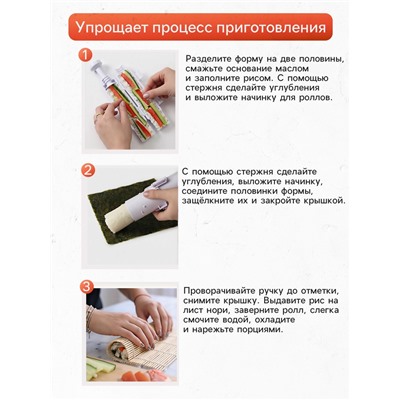 Упрощает процесс приготовления

1

Разделите форму на две половины, смажьте основание маслом и заполните рисом. С помощью стержня сделайте углубления и выложите начинку для роллов.

2

С помощью стержня сделайте углубления, выложите начинку, соедините половинки формы, защёлкните их и закройте крышкой.

3

Проворачивайте ручку до отметки, снимите крышку. Выдавите рис на лист нори, заверните ролл, слегка смочите водой, охладите и нарежьте порциями.