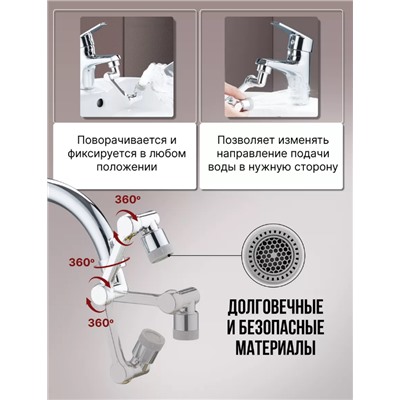 Поворачивается и фиксируется в любом положении

Позволяет изменять направление подачи воды в нужную сторону

360°

360°

360°

ДОЛГОВЕЧНЫЕ И БЕЗОПАСНЫЕ МАТЕРИАЛЫ